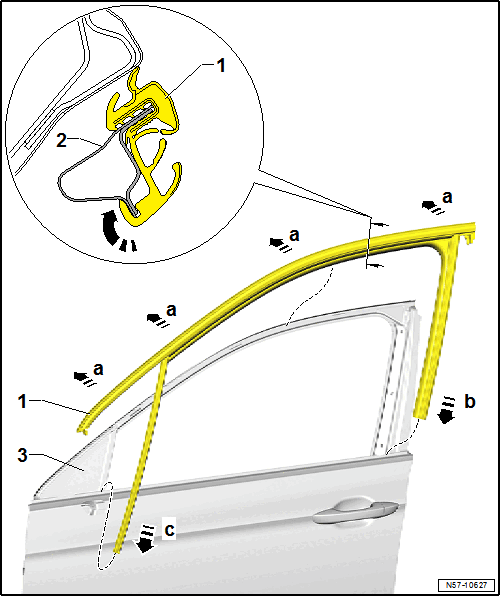 1
2
a
a
a
a
1
b
3
c
N57-10627