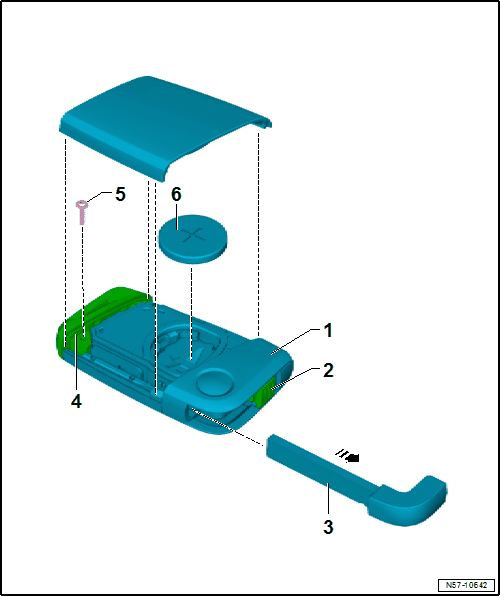 5
6
1
2
4
3
N57-10642