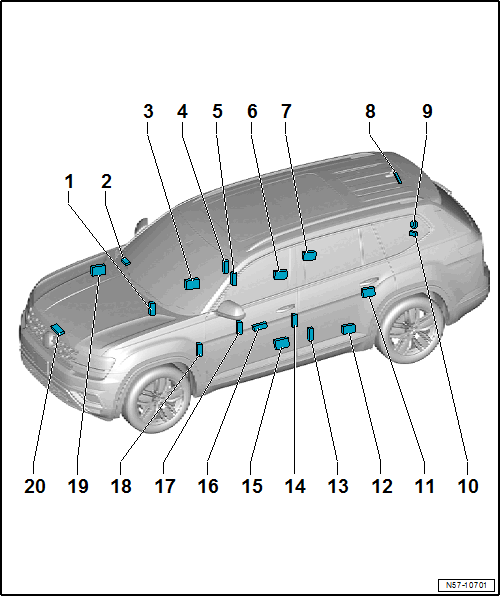 3 4 5 6 7 8 9
1 2
20 19 18 17 16 15 14 13 12 11 10
N57-10701