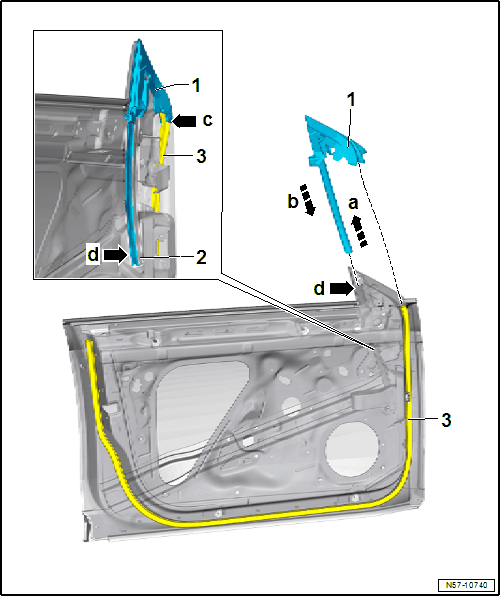 1
c
3
d
2
1
b
a
d
3
N57-10740