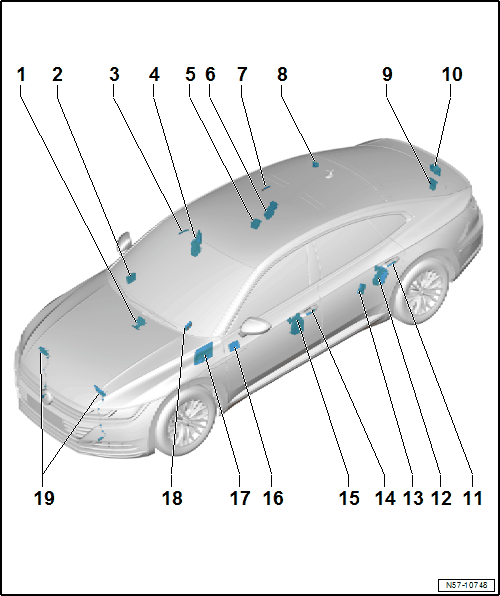 1 2 3 4 5 6 7 8 9 10

19 18 17 16 15 14 13 12 11

N57-10748