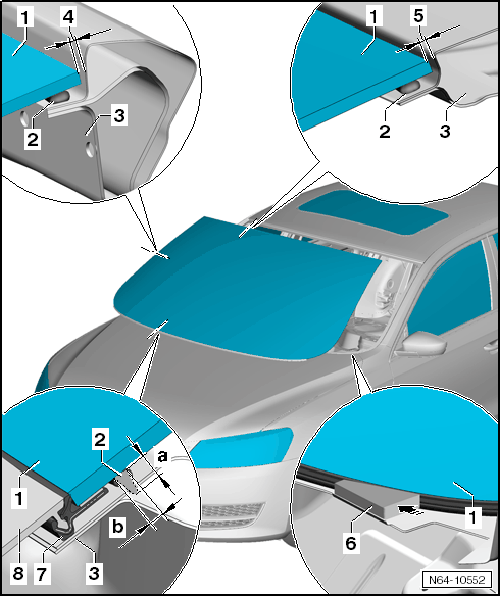 1
4
2
3
1
5
2
3
2
a
1
b
8
7
3
1
6
N64-10552