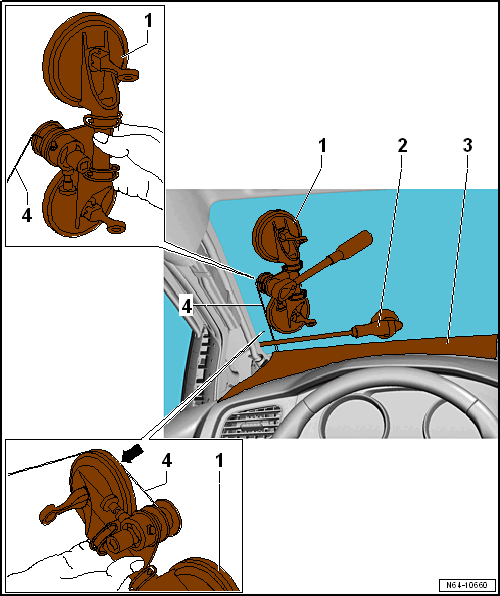 1
4
1
2
3
4
4
1
N64-10660