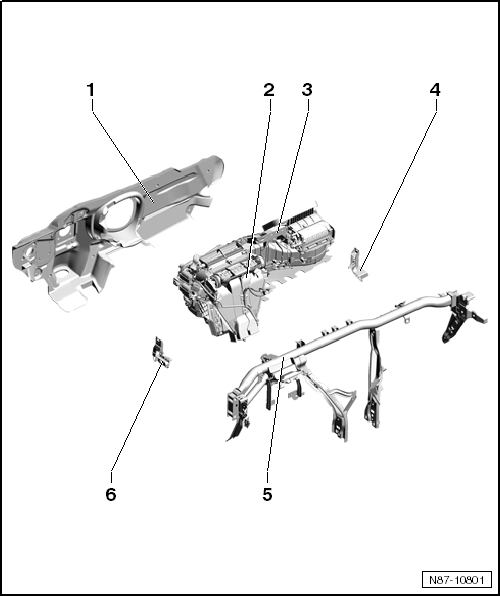 1
2
3
4
6
5
N87-10801