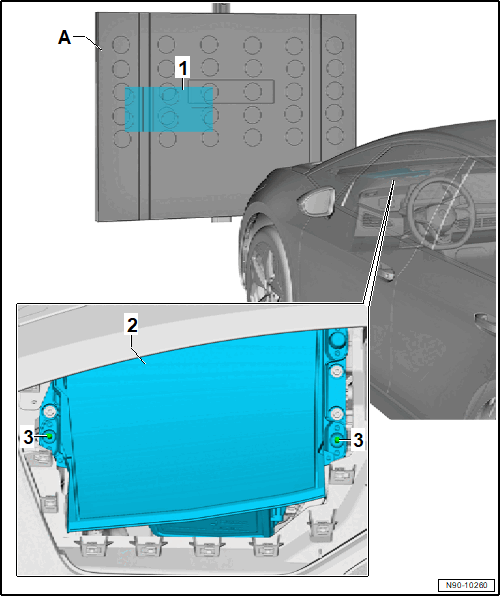 A
1
2
3
3
N90-10260