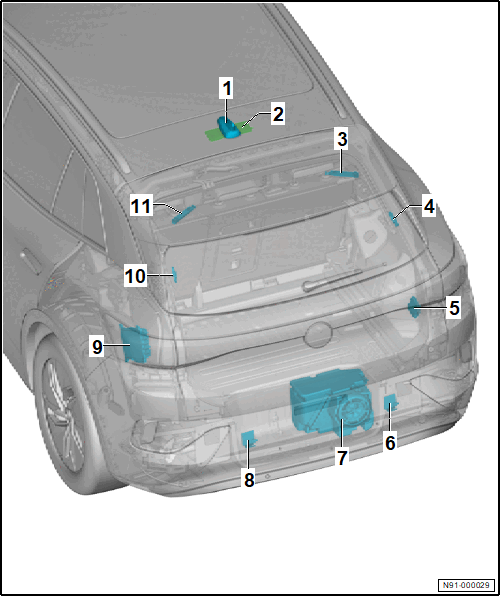 1
2
3
11
4
10
5
9
6
7
8
N91-000029