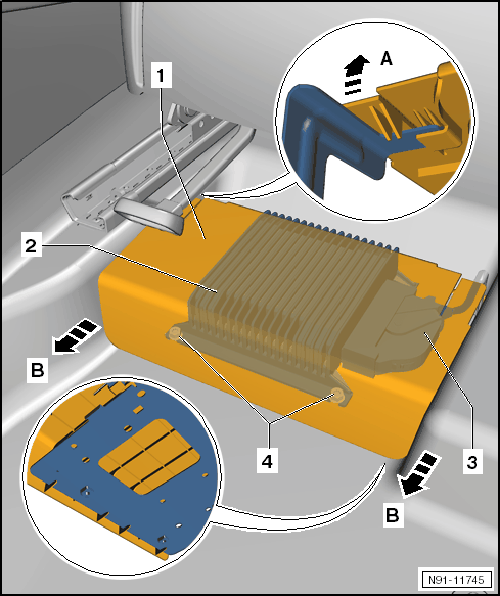 1
A
2
B
4
3
B
N91-11745