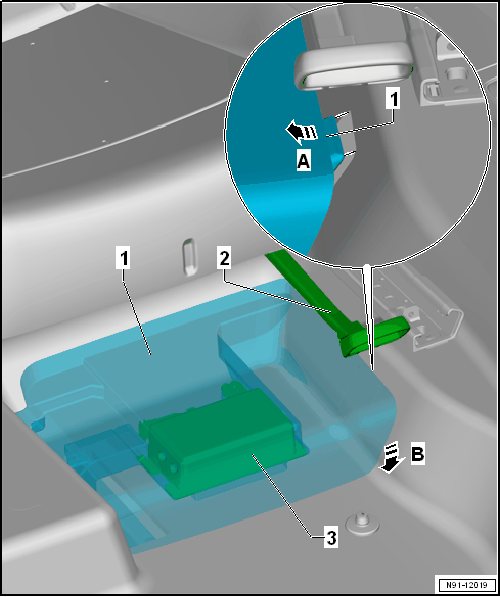 1
A
1
2
B
3
N91-12019