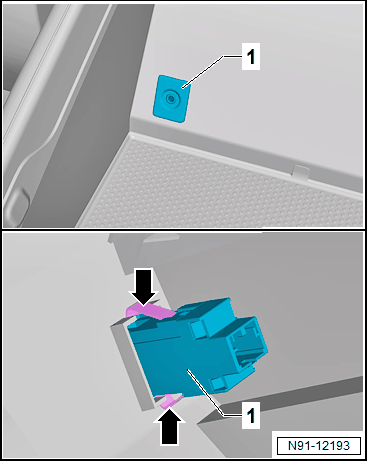 1

1

N91-12193