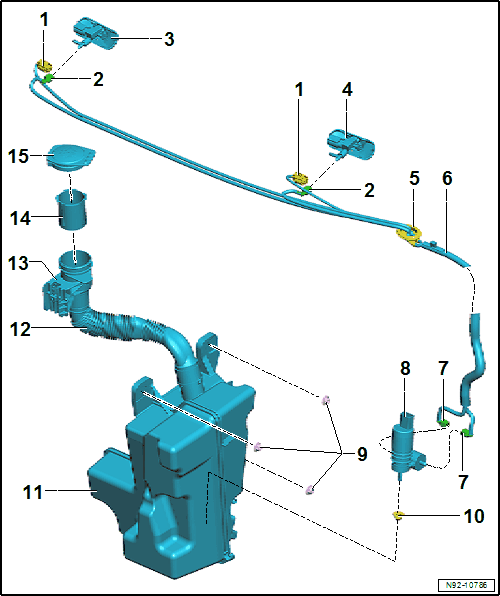 1
3
2
1
4
15
2
5
6
14
13
12
8
7
9
7
11
10
N92-10786