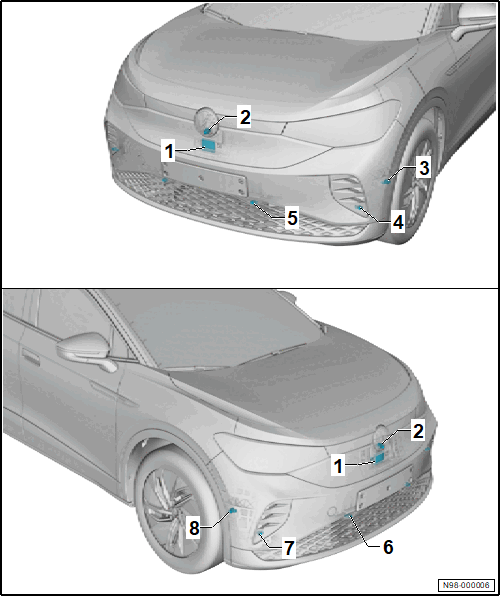 2
1
3
5
4
2
1
8
7
6
N98-000006