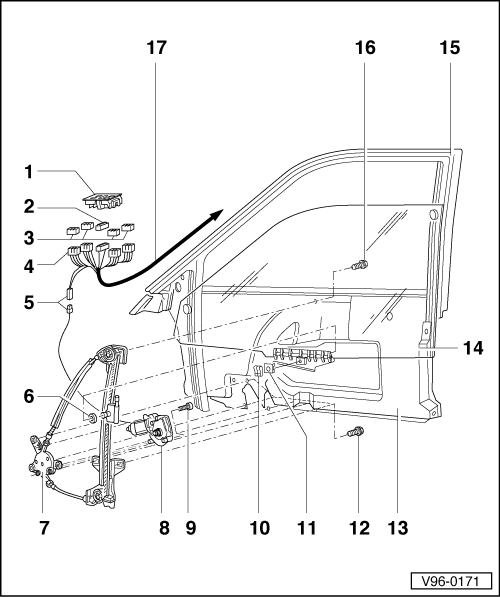 17
16
15
1
2
3
4
5
14
6
7
8
9
10
11
12
13
V96-0171