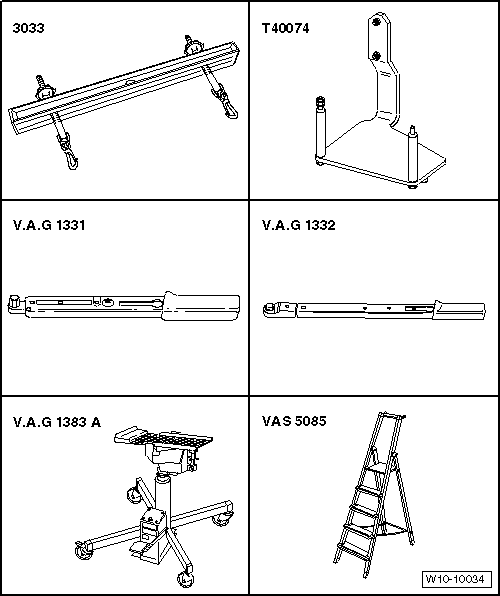 3033

T40074

V.A.G 1331

V.A.G 1332

V.A.G 1383 A

VAS 5085

W10-10034