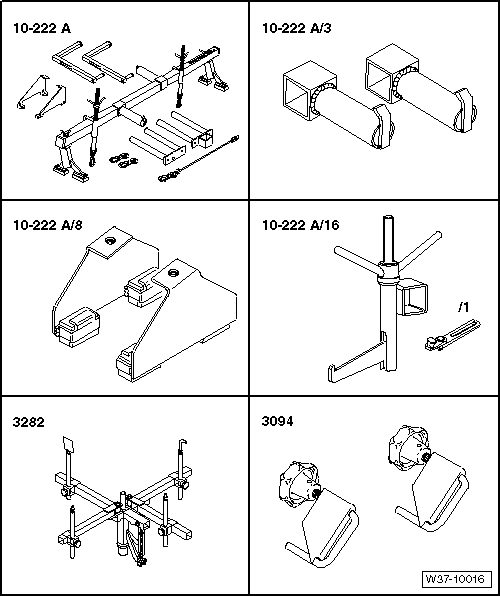 10-222 A

10-222 A/3

10-222 A/8

10-222 A/16

/1

3282

3094

W37-10016