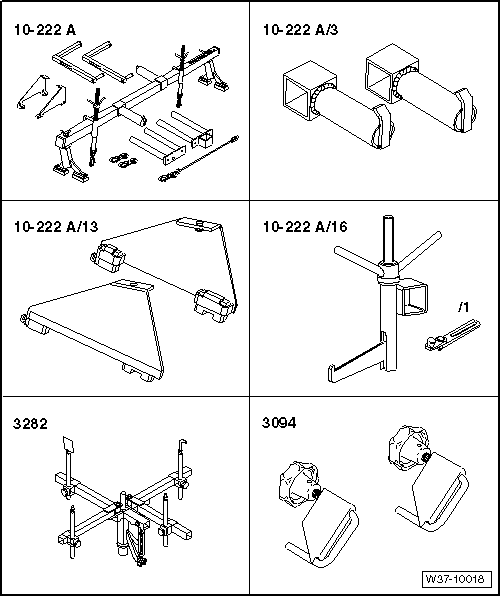 10-222 A

10-222 A/3

10-222 A/13

10-222 A/16

/1

3282

3094

W37-10018