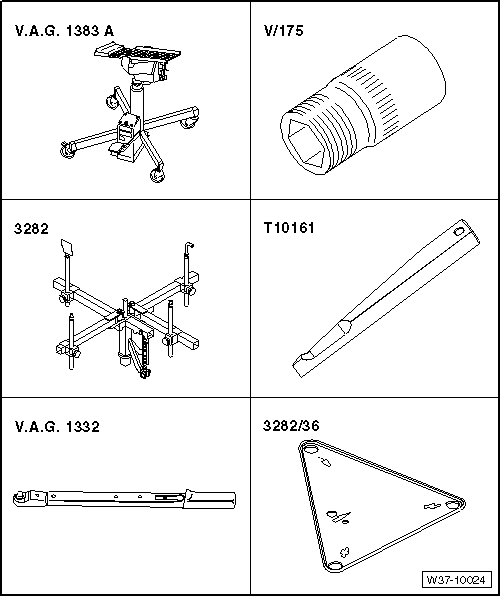 V.A.G. 1383 A

V/175

3282

T10161

V.A.G. 1332

3282/36

W37-10024