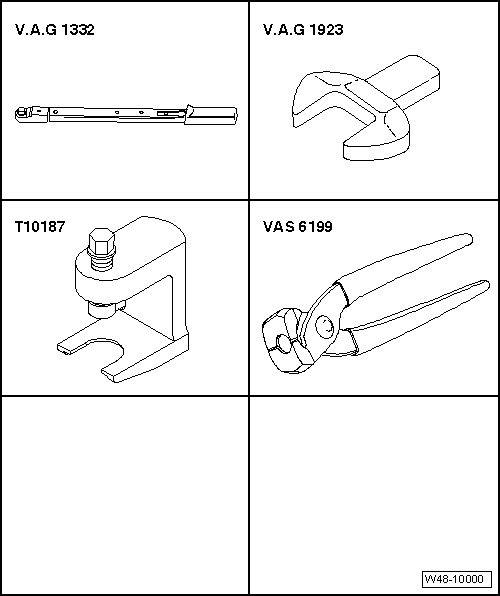 V.A.G 1332

V.A.G 1923

T10187

VAS 6199

W48-10000