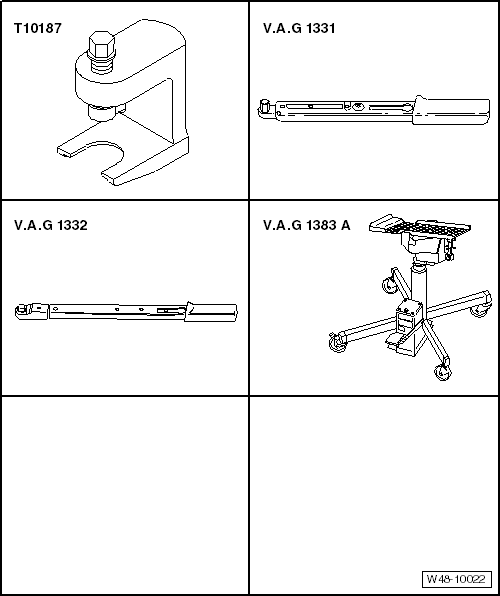 T10187

V.A.G 1331

V.A.G 1332

V.A.G 1383 A

W48-10022