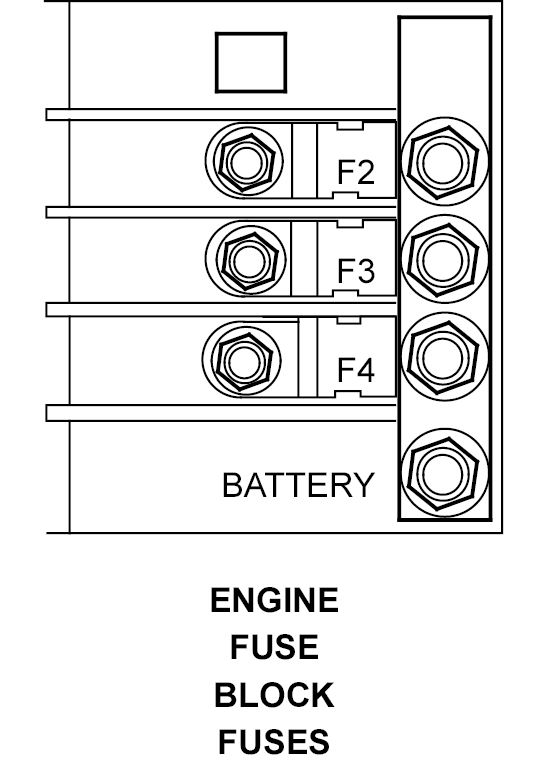 F2
F3
F4
BATTERY

ENGINE
FUSE
BLOCK
FUSES