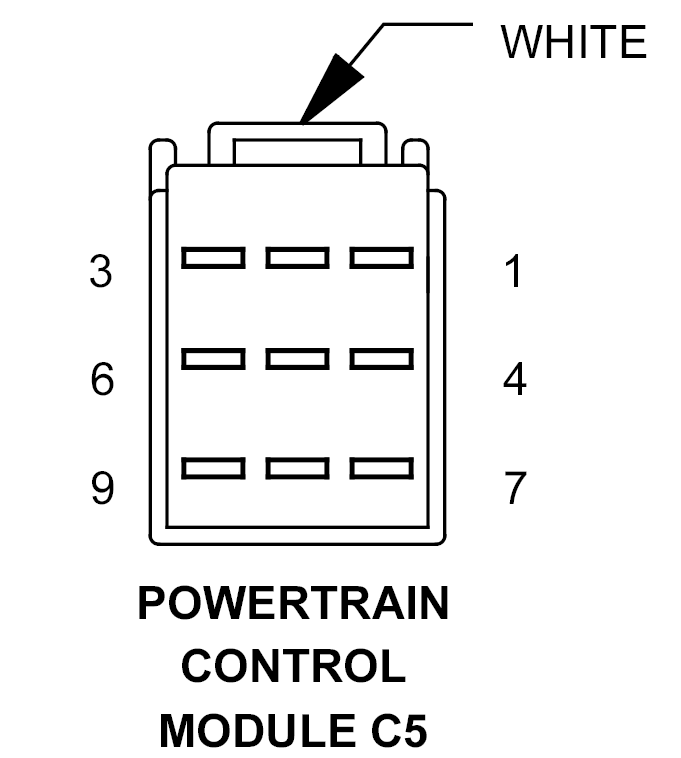 WHITE

3
1
6
4
9
7

POWERTRAIN
CONTROL
MODULE C5